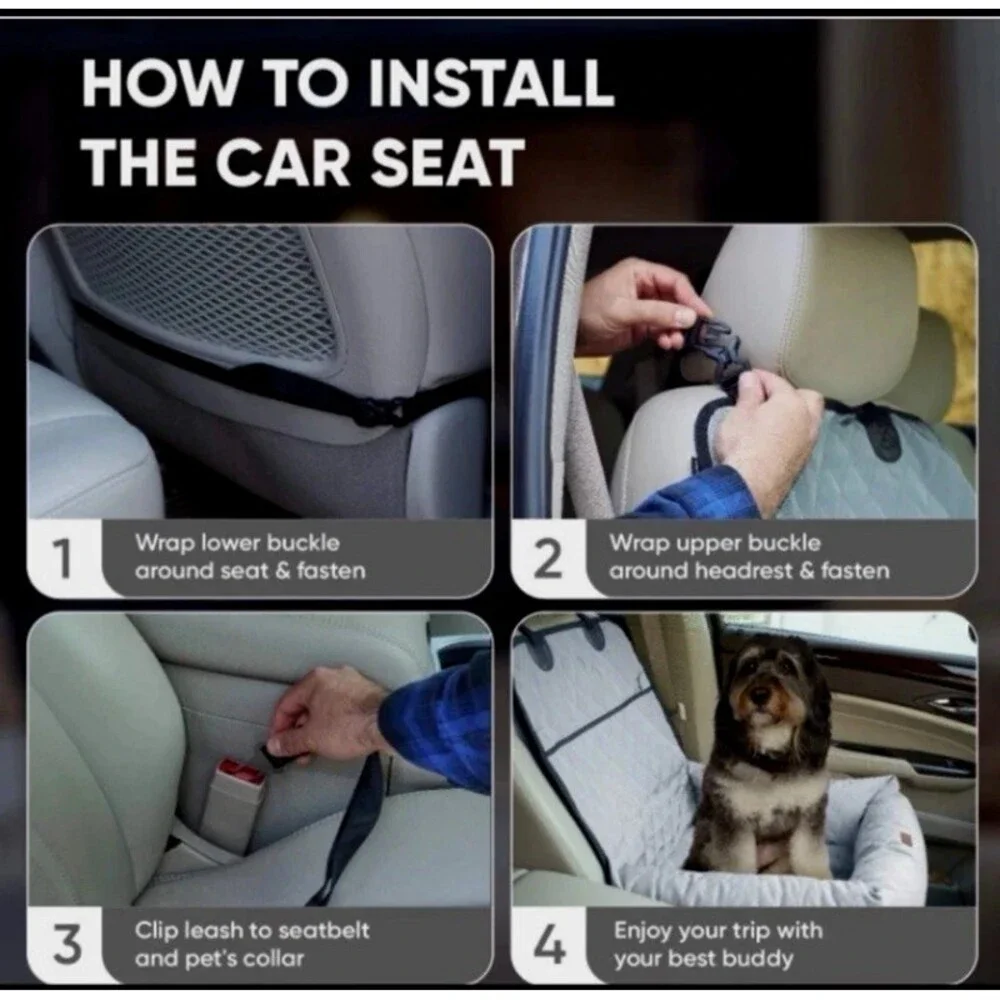 HOW TO INSTALL
THE CAR SEAT

1
Wrap lower buckle around seat & fasten

2
Wrap upper buckle around headrest & fasten

3
Clip leash to seatbelt and pet's collar

4
Enjoy your trip with your best buddy